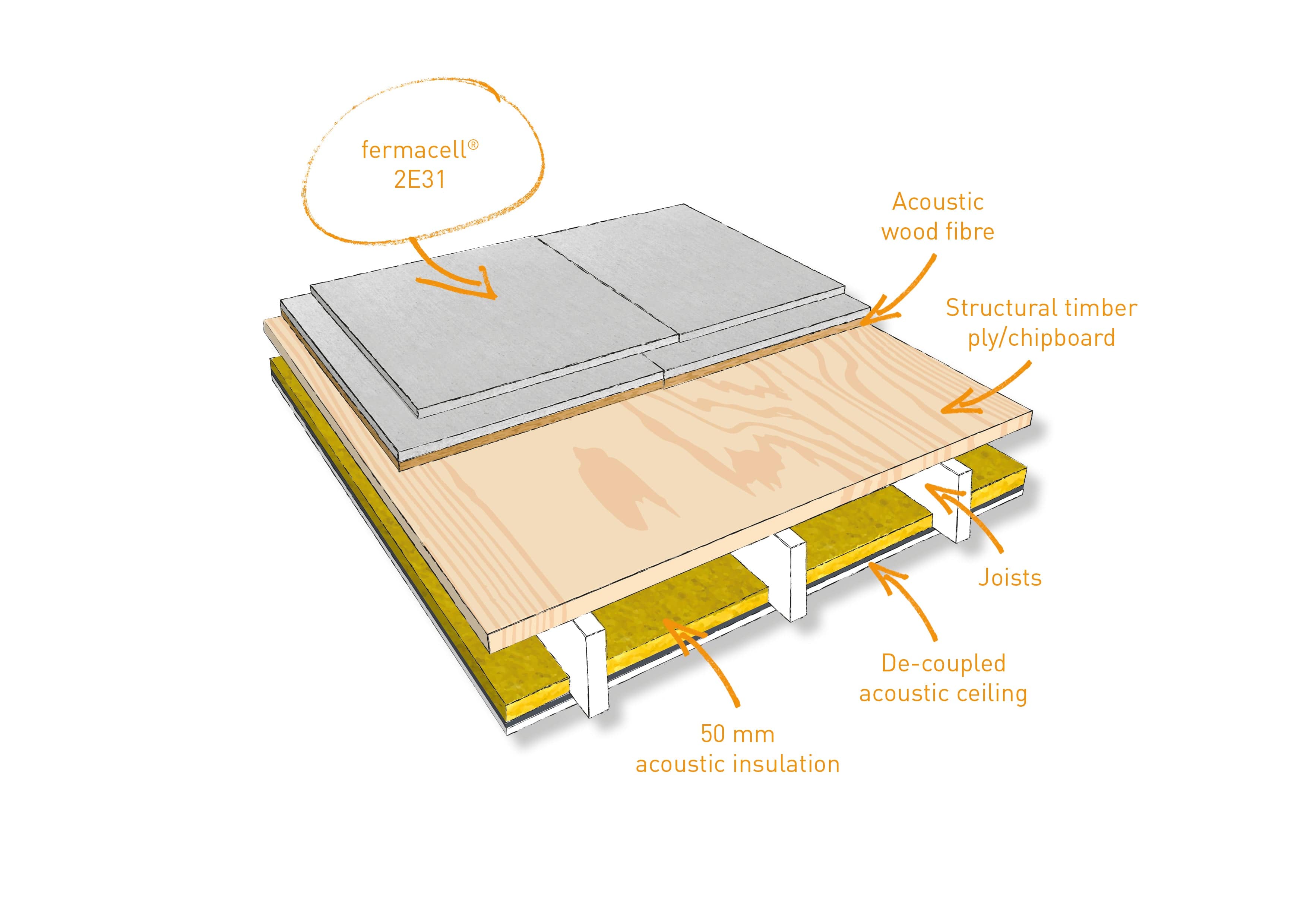 fermacell®
2E31

Acoustic
wood fibre

Structural timber
ply/chipboard

Joists

De-coupled
acoustic ceiling

50 mm
acoustic insulation