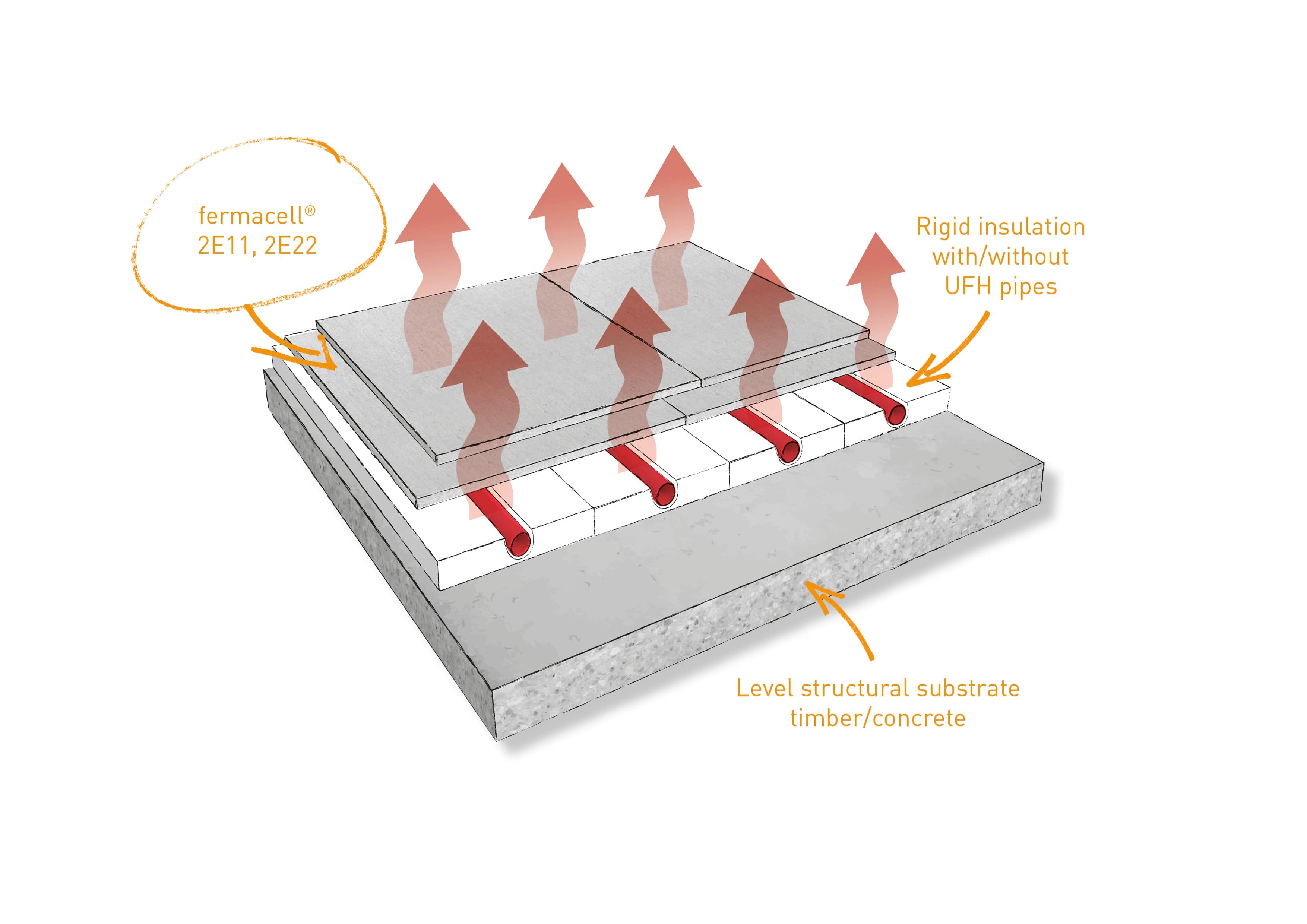 fermacell®
2E11, 2E22

Rigid insulation
with/without
UFH pipes

Level structural substrate
timber/concrete